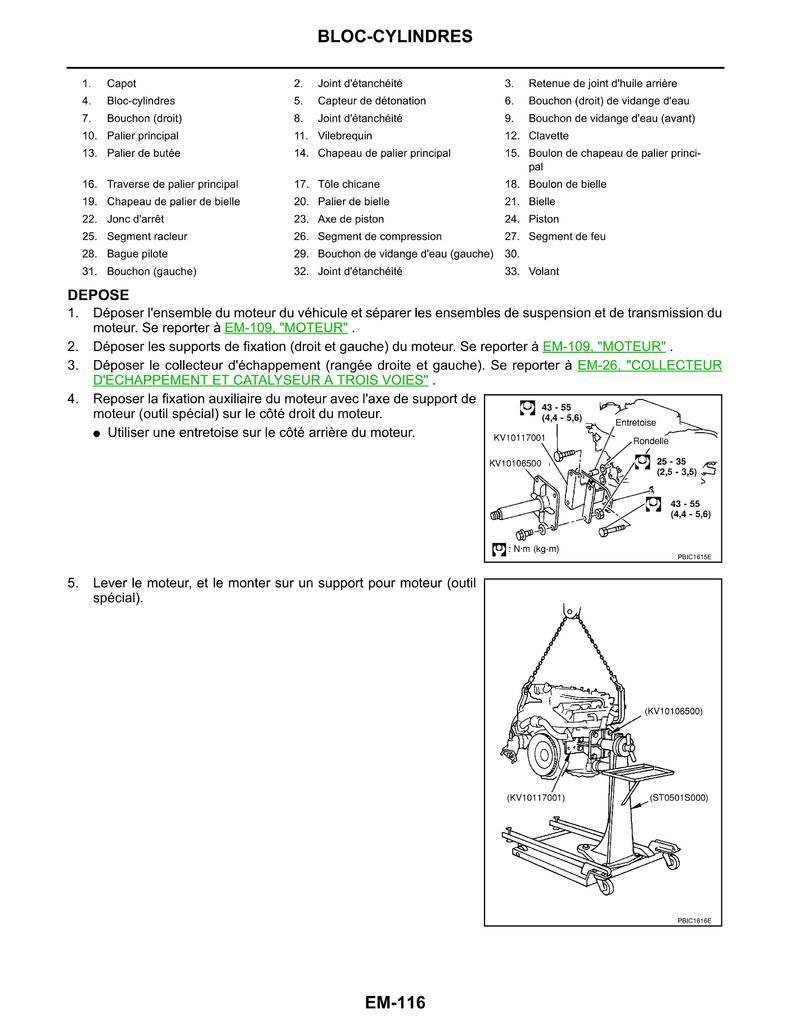 BLOC-CYLINDRES

| | | | | | |
|---|---|---|---|---|---|
| 1. | Capot | 2. | Joint d'étanchéité | 3. | Retenue de joint d'huile arrière |
| 4. | Bloc-cylindres | 5. | Capteur de détonation | 6. | Bouchon (droit) de vidange d'eau |
| 7. | Bouchon (droit) | 8. | Joint d'étanchéité | 9. | Bouchon de vidange d'eau (avant) |
| 10. | Palier principal | 11. | Vilebrequin | 12. | Clavette |
| 13. | Palier de butée | 14. | Chapeau de palier principal | 15. | Boulon de chapeau de palier principal |
| 16. | Traverse de palier principal | 17. | Tôle chicane | 18. | Boulon de bielle |
| 19. | Chapeau de palier de bielle | 20. | Palier de bielle | 21. | Bielle |
| 22. | Jonc d'arrêt | 23. | Axe de piston | 24. | Piston |
| 25. | Segment racleur | 26. | Segment de compression | 27. | Segment de feu |
| 28. | Bague pilote | 29. | Bouchon de vidange d'eau (gauche) | 30. | |
| 31. | Bouchon (gauche) | 32. | Joint d'étanchéité | 33. | Volant |

DEPOSE
1. Déposer l'ensemble du moteur du véhicule et séparer les ensembles de suspension et de transmission du moteur. Se reporter à EM-109, "MOTEUR" .
2. Déposer les supports de fixation (droit et gauche) du moteur. Se reporter à EM-109, "MOTEUR" .
3. Déposer le collecteur d'échappement (rangée droite et gauche). Se reporter à EM-26, "COLLECTEUR D'ECHAPPEMENT ET CATALYSEUR A TROIS VOIES" .
4. Reposer la fixation auxiliaire du moteur avec l'axe de support de moteur (outil spécial) sur le côté droit du moteur.
● Utiliser une entretoise sur le côté arrière du moteur.

43 - 55 (4,4 - 5,6)
Entretoise
KV10117001
Rondelle
KV10106500
25 - 35 (2,5 - 3,5)
43 - 55 (4,4 - 5,6)
: N·m (kg-m)
PBIC1615E

5. Lever le moteur, et le monter sur un support pour moteur (outil spécial).

(KV10106500)
(KV10117001)
(ST0501S000)
PBIC1616E

EM-116