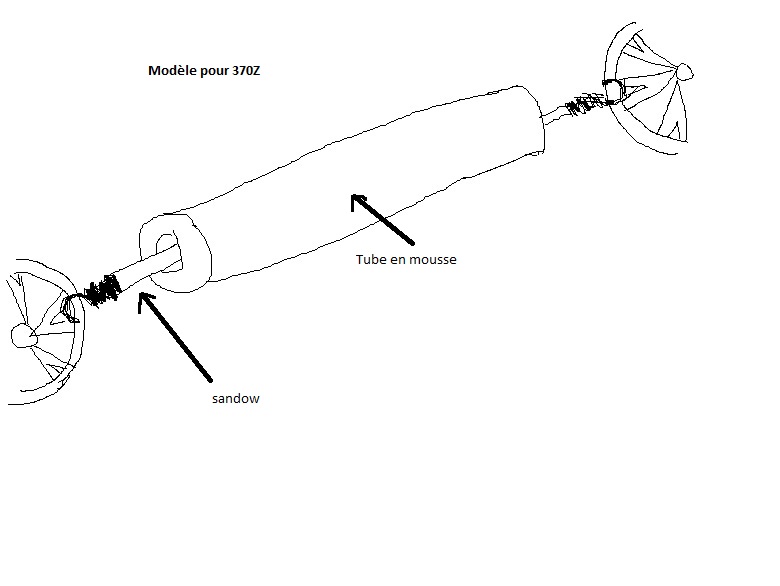 Modèle pour 370Z

Tube en mousse

sandow