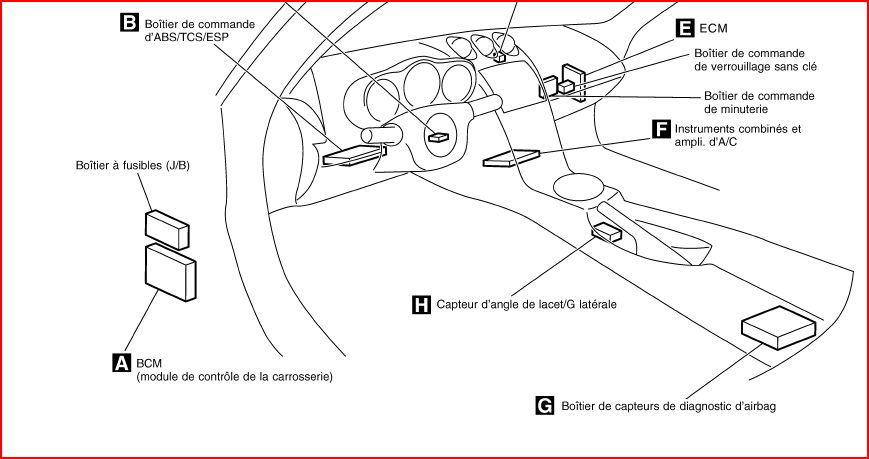 B Boîtier de commande d'ABS/TCS/ESP

E ECM

Boîtier de commande de verrouillage sans clé

Boîtier de commande de minuterie

F Instruments combinés et ampli. d'A/C

Boîtier à fusibles (J/B)

H Capteur d'angle de lacet/G latérale

A BCM (module de contrôle de la carrosserie)

G Boîtier de capteurs de diagnostic d'airbag