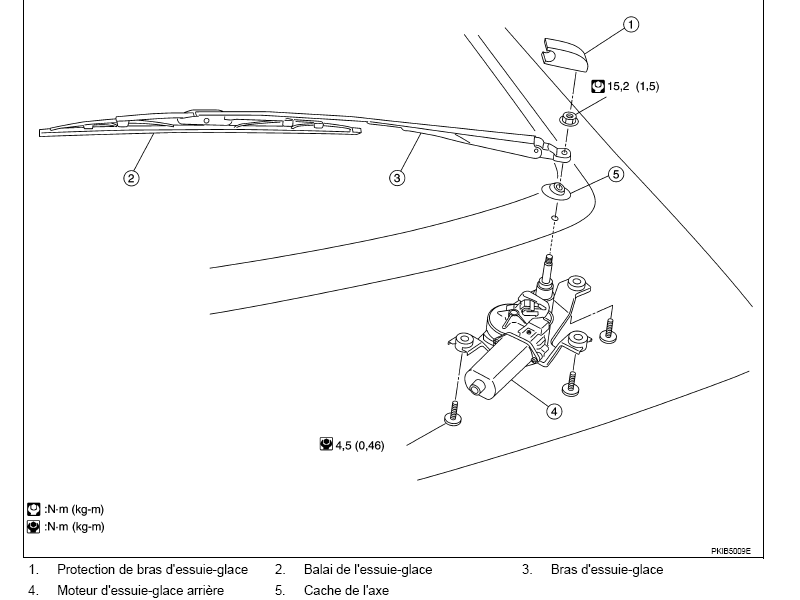 1

15,2 (1,5)

2

3

5

4

4,5 (0,46)

:N·m (kg-m)
:N·m (kg-m)

PKIB5009E

1. Protection de bras d'essuie-glace
2. Balai de l'essuie-glace
3. Bras d'essuie-glace
4. Moteur d'essuie-glace arrière
5. Cache de l'axe