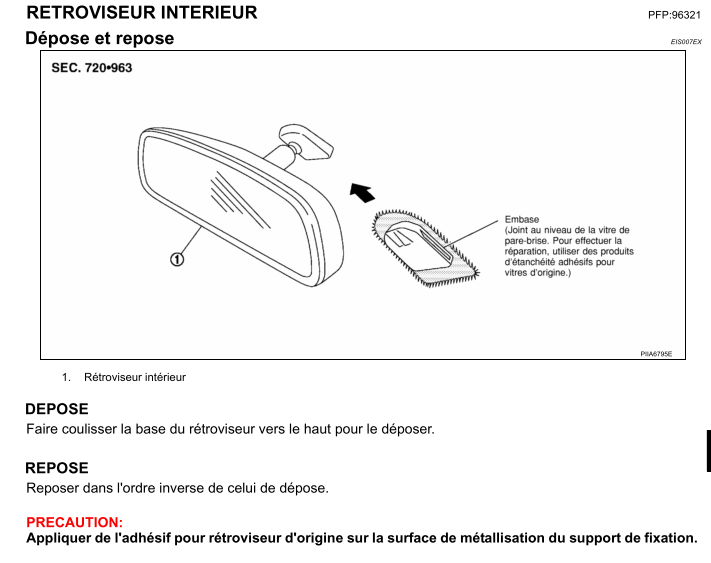 RETROVISEUR INTERIEUR
PFP:96321

Dépose et repose
EIS007EX

SEC. 720•963

1

Embase
(Joint au niveau de la vitre de pare-brise. Pour effectuer la réparation, utiliser des produits d'étanchéité adhésifs pour vitres d'origine.)

PIIA6795E

1. Rétroviseur intérieur

DEPOSE
Faire coulisser la base du rétroviseur vers le haut pour le déposer.

REPOSE
Reposer dans l'ordre inverse de celui de dépose.

PRECAUTION:
Appliquer de l'adhésif pour rétroviseur d'origine sur la surface de métallisation du support de fixation.