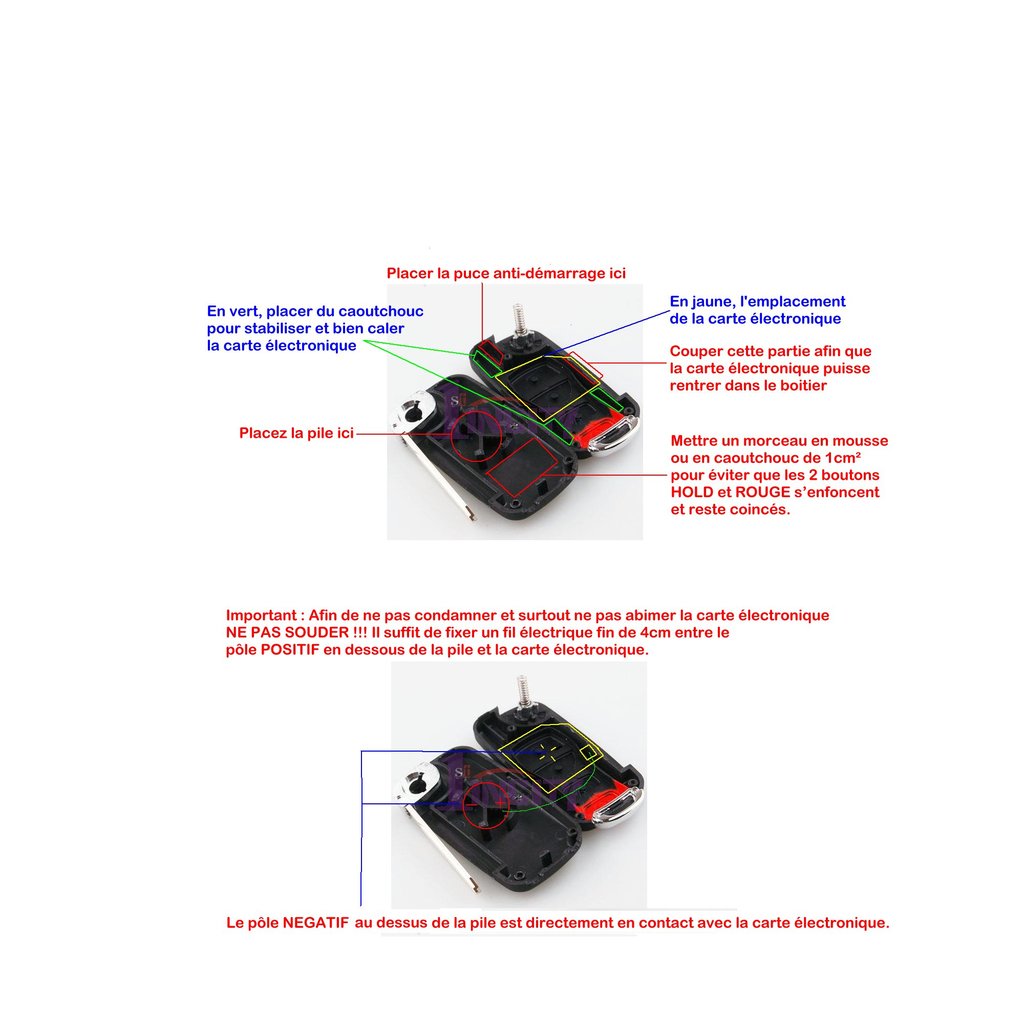 Placer la puce anti-démarrage ici

En vert, placer du caoutchouc pour stabiliser et bien caler la carte électronique

En jaune, l'emplacement de la carte électronique

Couper cette partie afin que la carte électronique puisse rentrer dans le boitier

Placez la pile ici

Mettre un morceau en mousse ou en caoutchouc de 1cm² pour éviter que les 2 boutons HOLD et ROUGE s'enfoncent et reste coincés.

Important : Afin de ne pas condamner et surtout ne pas abimer la carte électronique NE PAS SOUDER !!! Il suffit de fixer un fil électrique fin de 4cm entre le pôle POSITIF en dessous de la pile et la carte électronique.

Le pôle NEGATIF au dessus de la pile est directement en contact avec la carte électronique.