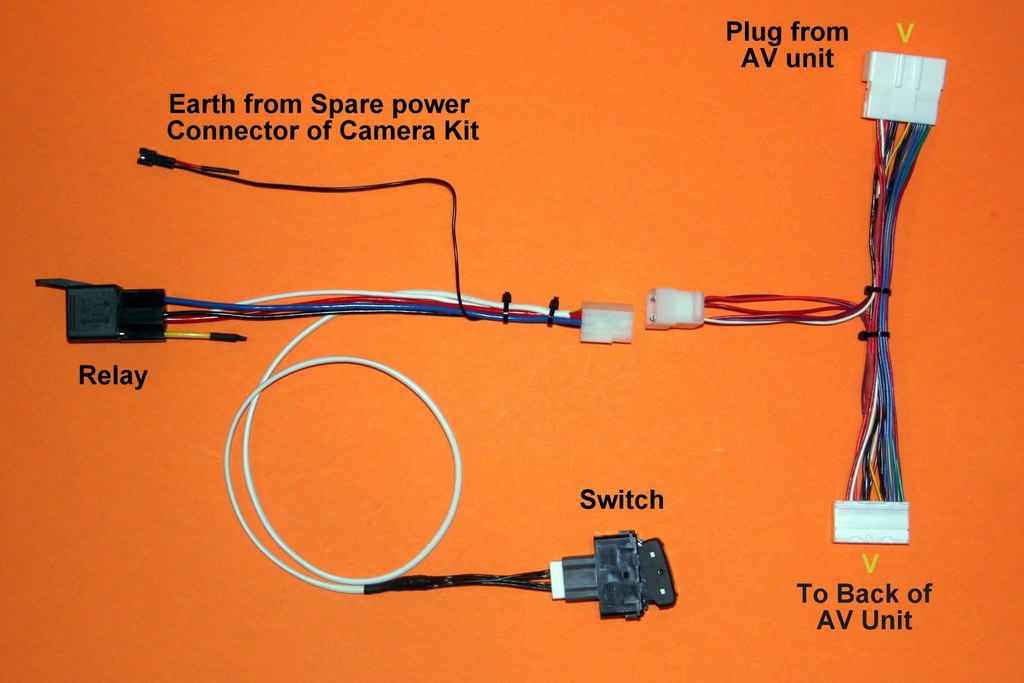 Plug from AV unit

V

Earth from Spare power Connector of Camera Kit

Relay

Switch

V

To Back of AV Unit