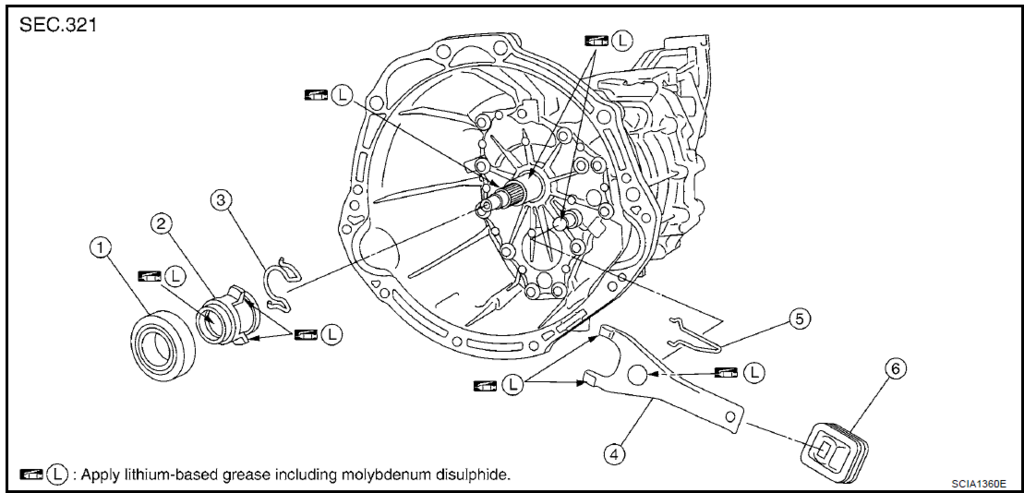 SEC.321

L

L

3

2

1

L

L

5

L

L

6

4

L : Apply lithium-based grease including molybdenum disulphide.

SCIA1360E