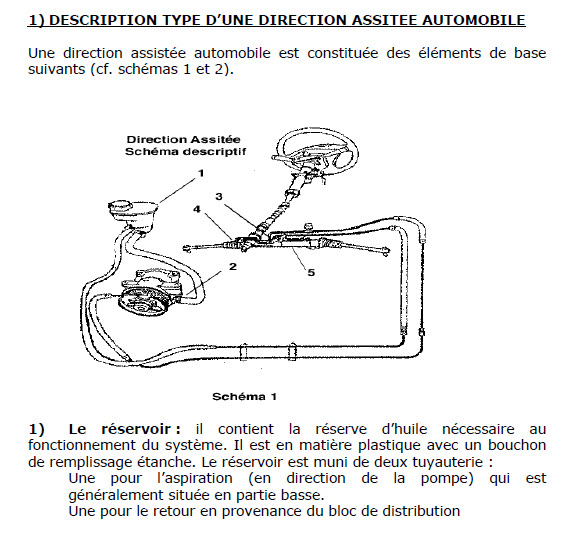 1) DESCRIPTION TYPE D'UNE DIRECTION ASSITEE AUTOMOBILE

Une direction assistée automobile est constituée des éléments de base suivants (cf. schémas 1 et 2).

Direction Assitée
Schéma descriptif

1
3
4
2
5

Schéma 1

1) Le réservoir : il contient la réserve d'huile nécessaire au fonctionnement du système. Il est en matière plastique avec un bouchon de remplissage étanche. Le réservoir est muni de deux tuyauterie :
Une pour l'aspiration (en direction de la pompe) qui est généralement située en partie basse.
Une pour le retour en provenance du bloc de distribution