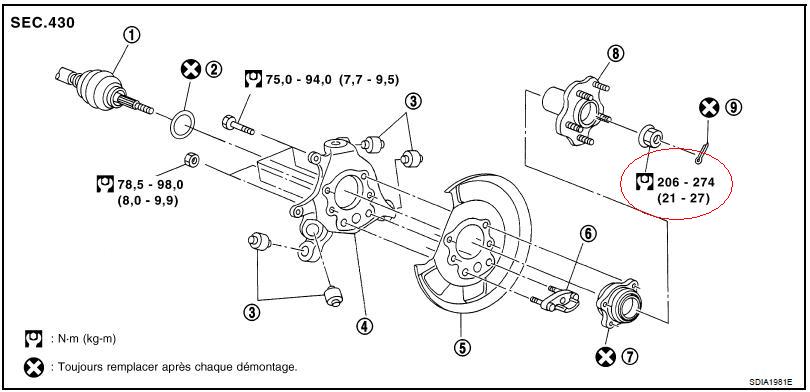 SEC.430

1

2

75,0 - 94,0 (7,7 - 9,5)

3

8

9

78,5 - 98,0
(8,0 - 9,9)

206 - 274
(21 - 27)

6

3

4

5

7

: N·m (kg-m)

: Toujours remplacer après chaque démontage.

SDIA1981E