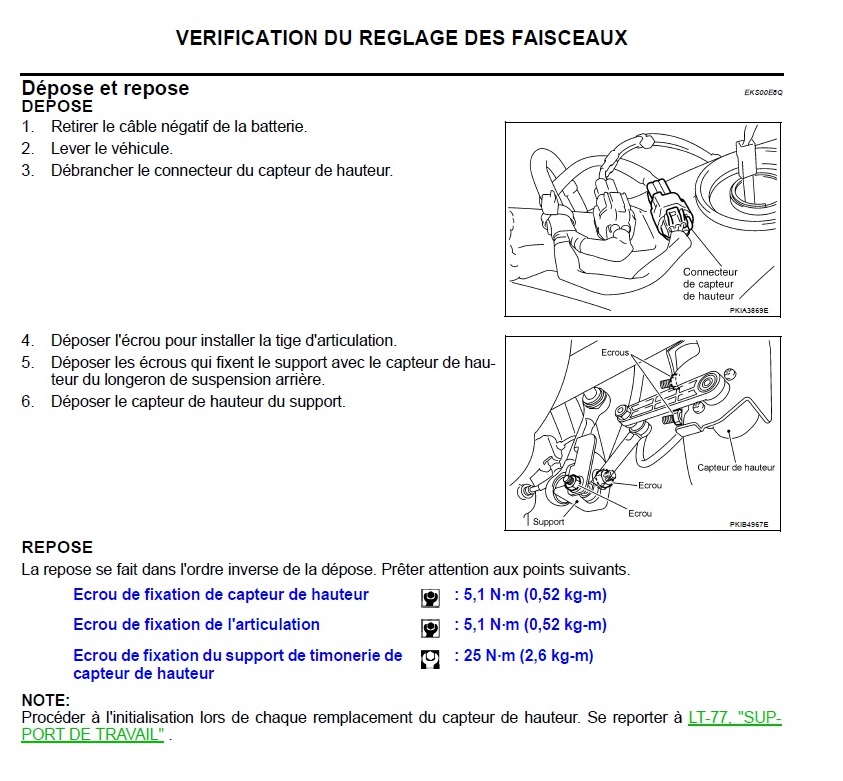 VERIFICATION DU REGLAGE DES FAISCEAUX

Dépose et repose

EKS00E6Q

DEPOSE

1. Retirer le câble négatif de la batterie.
2. Lever le véhicule.
3. Débrancher le connecteur du capteur de hauteur.

Connecteur de capteur de hauteur

PKIA3869E

4. Déposer l'écrou pour installer la tige d'articulation.
5. Déposer les écrous qui fixent le support avec le capteur de hauteur du longeron de suspension arrière.
6. Déposer le capteur de hauteur du support.

Ecrous

Capteur de hauteur

Ecrou

Ecrou

Support

PKIB4967E

REPOSE

La repose se fait dans l'ordre inverse de la dépose. Prêter attention aux points suivants.

Ecrou de fixation de capteur de hauteur : 5,1 N·m (0,52 kg-m)

Ecrou de fixation de l'articulation : 5,1 N·m (0,52 kg-m)

Ecrou de fixation du support de timonerie de capteur de hauteur : 25 N·m (2,6 kg-m)

NOTE:

Procéder à l'initialisation lors de chaque remplacement du capteur de hauteur. Se reporter à LT-77, "SUPPORT DE TRAVAIL" .