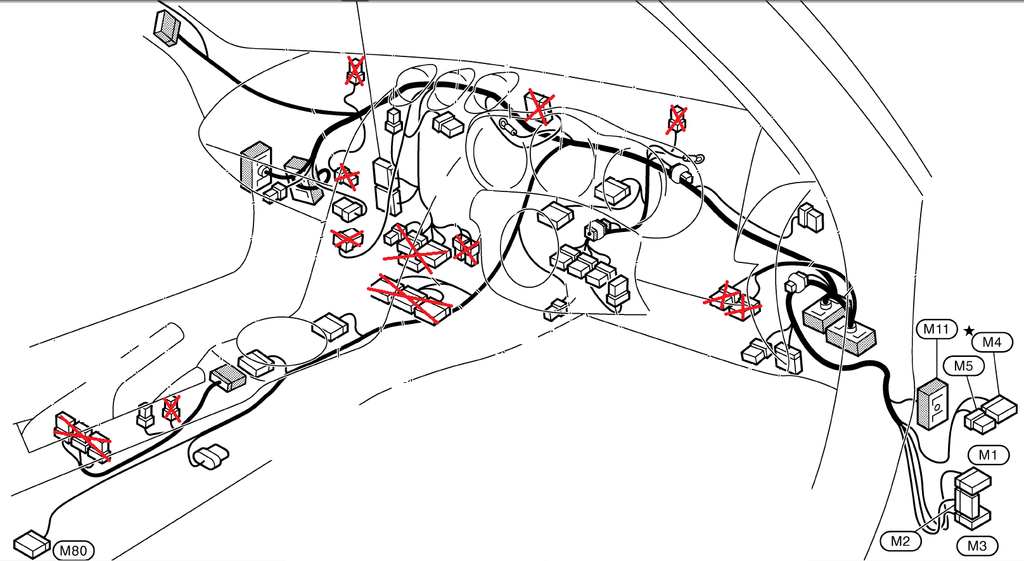 M11
★
M4
M5
M1
M2
M3
M80