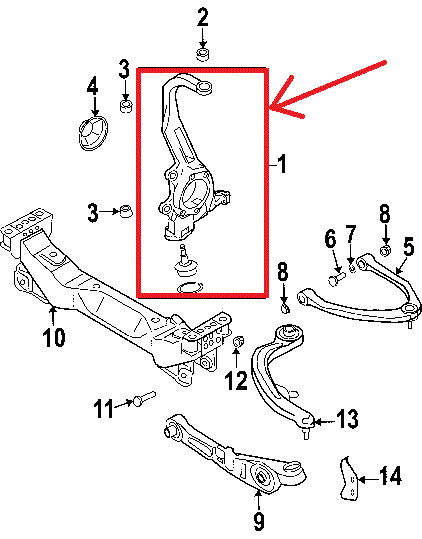 2
3
4
1
3
8
6
7
5
8
10
12
11
13
14
9