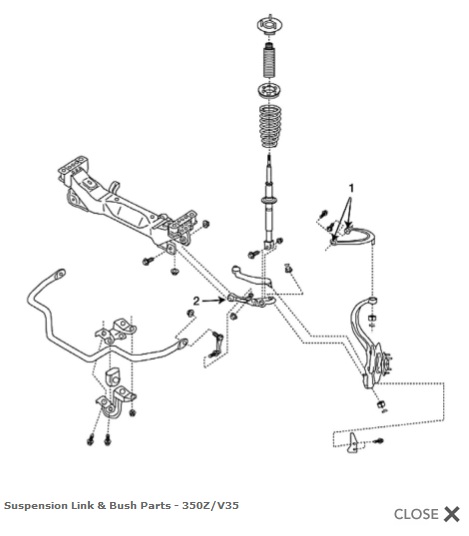 1

2

Suspension Link & Bush Parts - 350Z/V35

CLOSE