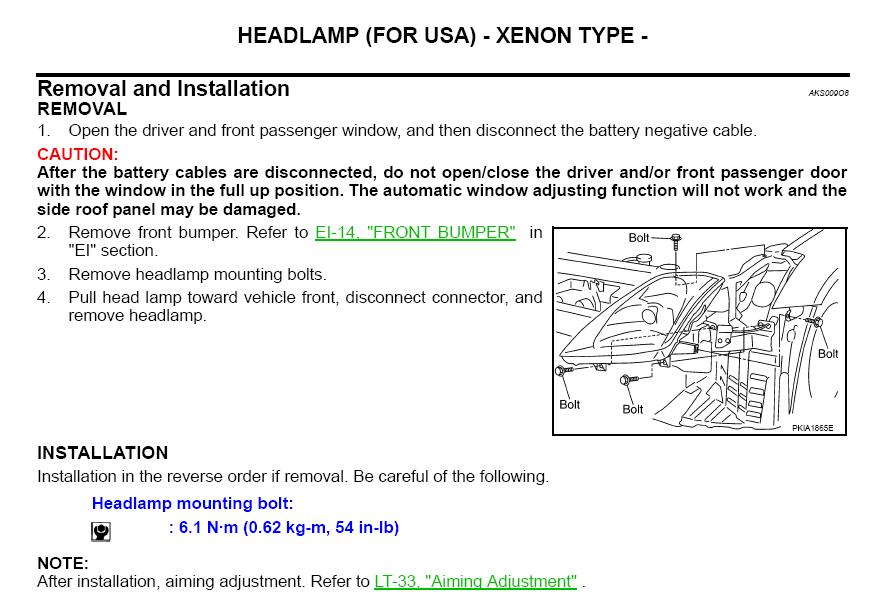 HEADLAMP (FOR USA) - XENON TYPE -

Removal and Installation
AKS009O8

REMOVAL

1. Open the driver and front passenger window, and then disconnect the battery negative cable.

CAUTION:
After the battery cables are disconnected, do not open/close the driver and/or front passenger door with the window in the full up position. The automatic window adjusting function will not work and the side roof panel may be damaged.

2. Remove front bumper. Refer to EI-14, "FRONT BUMPER" in "EI" section.
3. Remove headlamp mounting bolts.
4. Pull head lamp toward vehicle front, disconnect connector, and remove headlamp.

Bolt
Bolt
Bolt
Bolt
PKIA1865E

INSTALLATION
Installation in the reverse order if removal. Be careful of the following.

Headlamp mounting bolt:
: 6.1 N·m (0.62 kg-m, 54 in-lb)

NOTE:
After installation, aiming adjustment. Refer to LT-33, "Aiming Adjustment" .