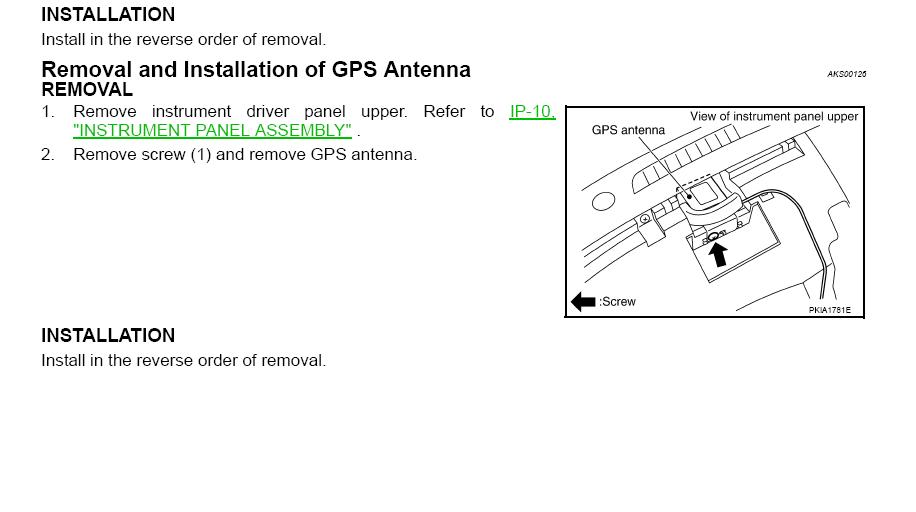 INSTALLATION
Install in the reverse order of removal.

Removal and Installation of GPS Antenna
AKS00126
REMOVAL
1. Remove instrument driver panel upper. Refer to IP-10, "INSTRUMENT PANEL ASSEMBLY" .
2. Remove screw (1) and remove GPS antenna.

View of instrument panel upper
GPS antenna
:Screw
PKIA1761E

INSTALLATION
Install in the reverse order of removal.