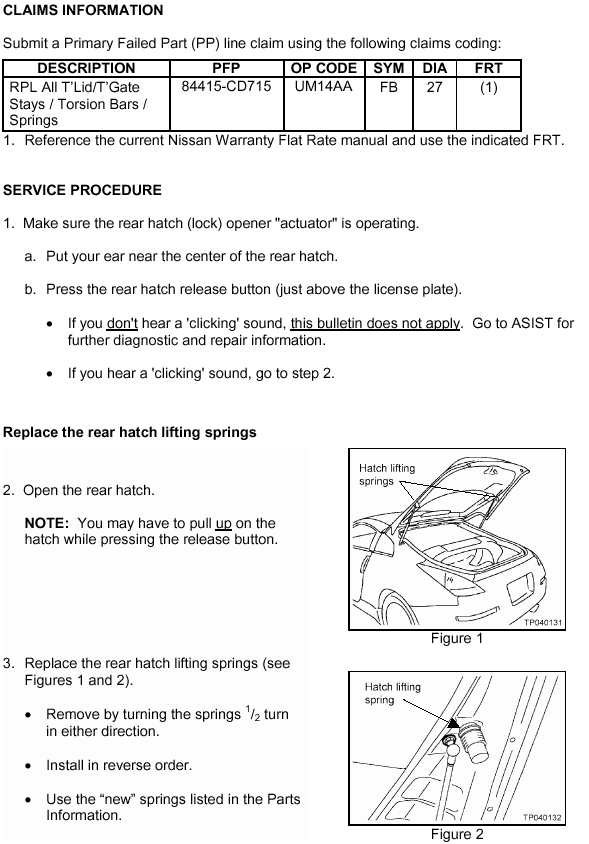 CLAIMS INFORMATION

Submit a Primary Failed Part (PP) line claim using the following claims coding:

| DESCRIPTION | PFP | OP CODE | SYM | DIA | FRT |
|---|---|---|---|---|---|
| RPL All T'Lid/T'Gate Stays / Torsion Bars / Springs | 84415-CD715 | UM14AA | FB | 27 | (1) |

1. Reference the current Nissan Warranty Flat Rate manual and use the indicated FRT.

SERVICE PROCEDURE

1. Make sure the rear hatch (lock) opener "actuator" is operating.

a. Put your ear near the center of the rear hatch.

b. Press the rear hatch release button (just above the license plate).

• If you don't hear a 'clicking' sound, this bulletin does not apply. Go to ASIST for further diagnostic and repair information.

• If you hear a 'clicking' sound, go to step 2.

Replace the rear hatch lifting springs

2. Open the rear hatch.

NOTE: You may have to pull up on the hatch while pressing the release button.

Hatch lifting springs

TP040131

Figure 1

3. Replace the rear hatch lifting springs (see Figures 1 and 2).

• Remove by turning the springs $^1/_2$ turn in either direction.

• Install in reverse order.

• Use the "new" springs listed in the Parts Information.

Hatch lifting spring

TP040132

Figure 2